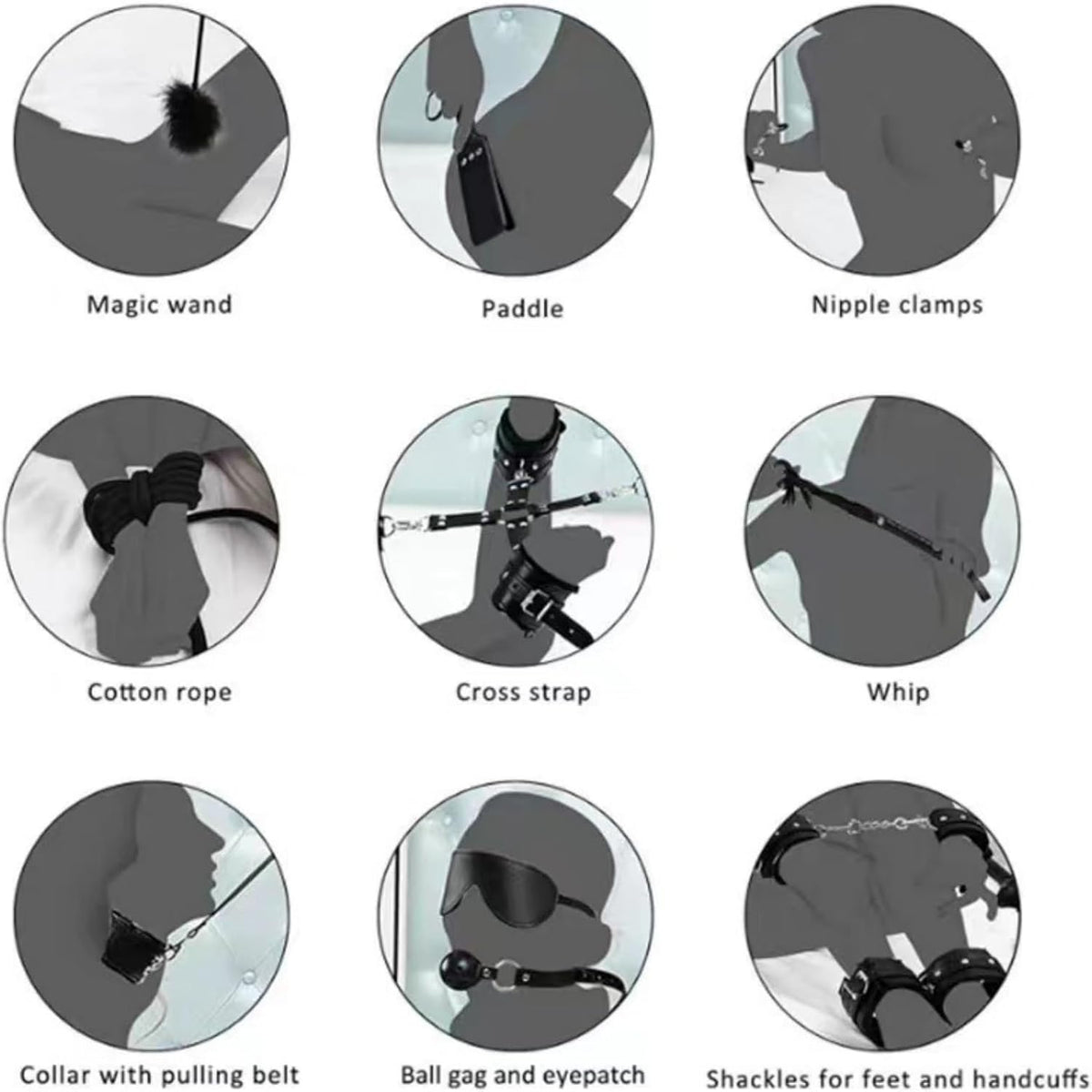 Magic wand

Paddle

Nipple clamps

Cotton rope

Cross strap

Whip

Collar with pulling belt

Ball gag and eyepatch

Shackles for feet and handcuffs